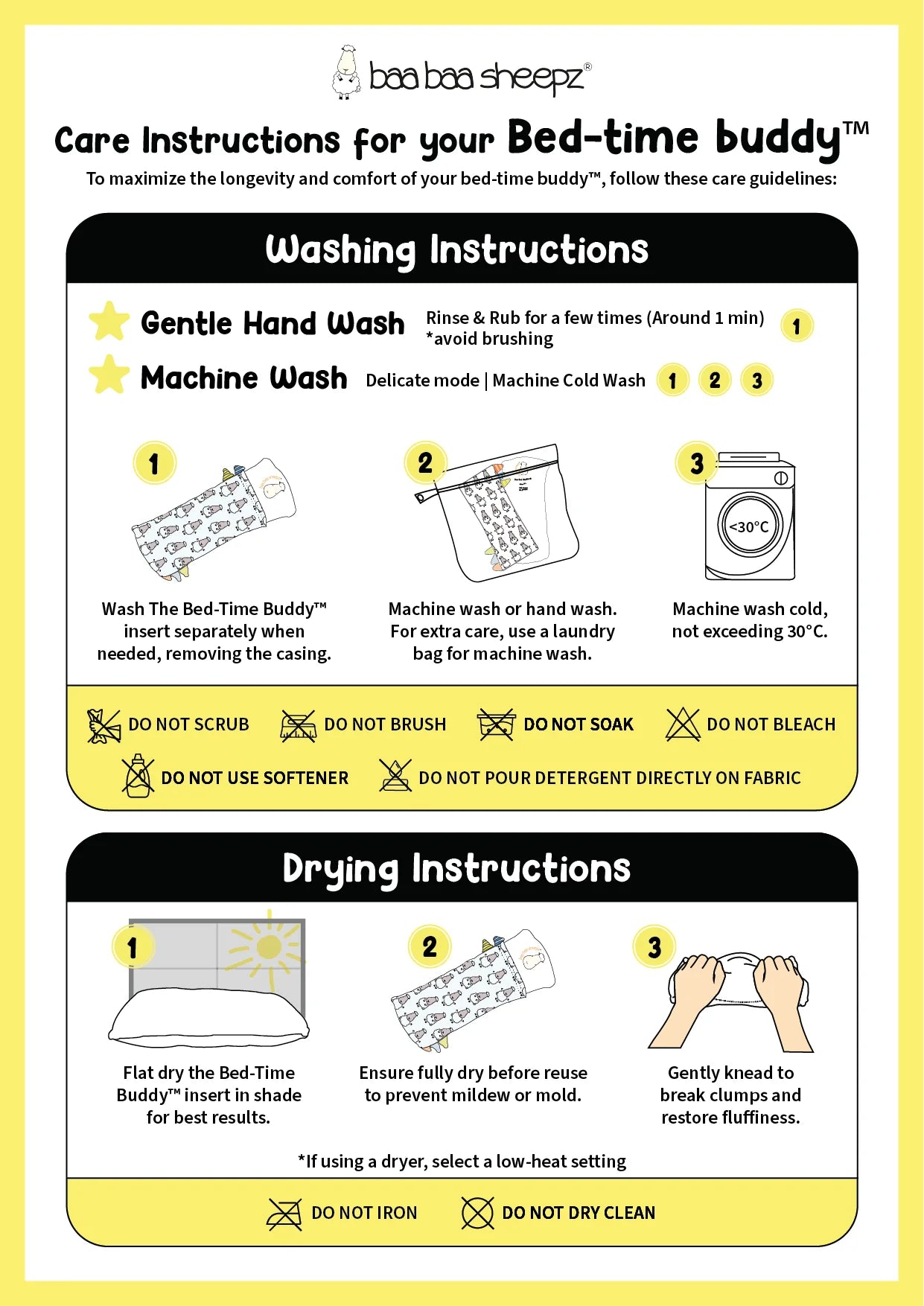 baa baa sheepz®

Care Instructions for your Bed-time buddy™

To maximize the longevity and comfort of your bed-time buddy™, follow these care guidelines:

Washing Instructions

Gentle Hand Wash Rinse & Rub for a few times (Around 1 min) *avoid brushing 1

Machine Wash Delicate mode | Machine Cold Wash 1 2 3

1
Wash The Bed-Time Buddy™ insert separately when needed, removing the casing.

2
Machine wash or hand wash. For extra care, use a laundry bag for machine wash.

3
<30°C
Machine wash cold, not exceeding 30°C.

DO NOT SCRUB DO NOT BRUSH DO NOT SOAK DO NOT BLEACH

DO NOT USE SOFTENER DO NOT POUR DETERGENT DIRECTLY ON FABRIC

Drying Instructions

1
Flat dry the Bed-Time Buddy™ insert in shade for best results.

2
Ensure fully dry before reuse to prevent mildew or mold.

3
Gently knead to break clumps and restore fluffiness.

*If using a dryer, select a low-heat setting

DO NOT IRON DO NOT DRY CLEAN